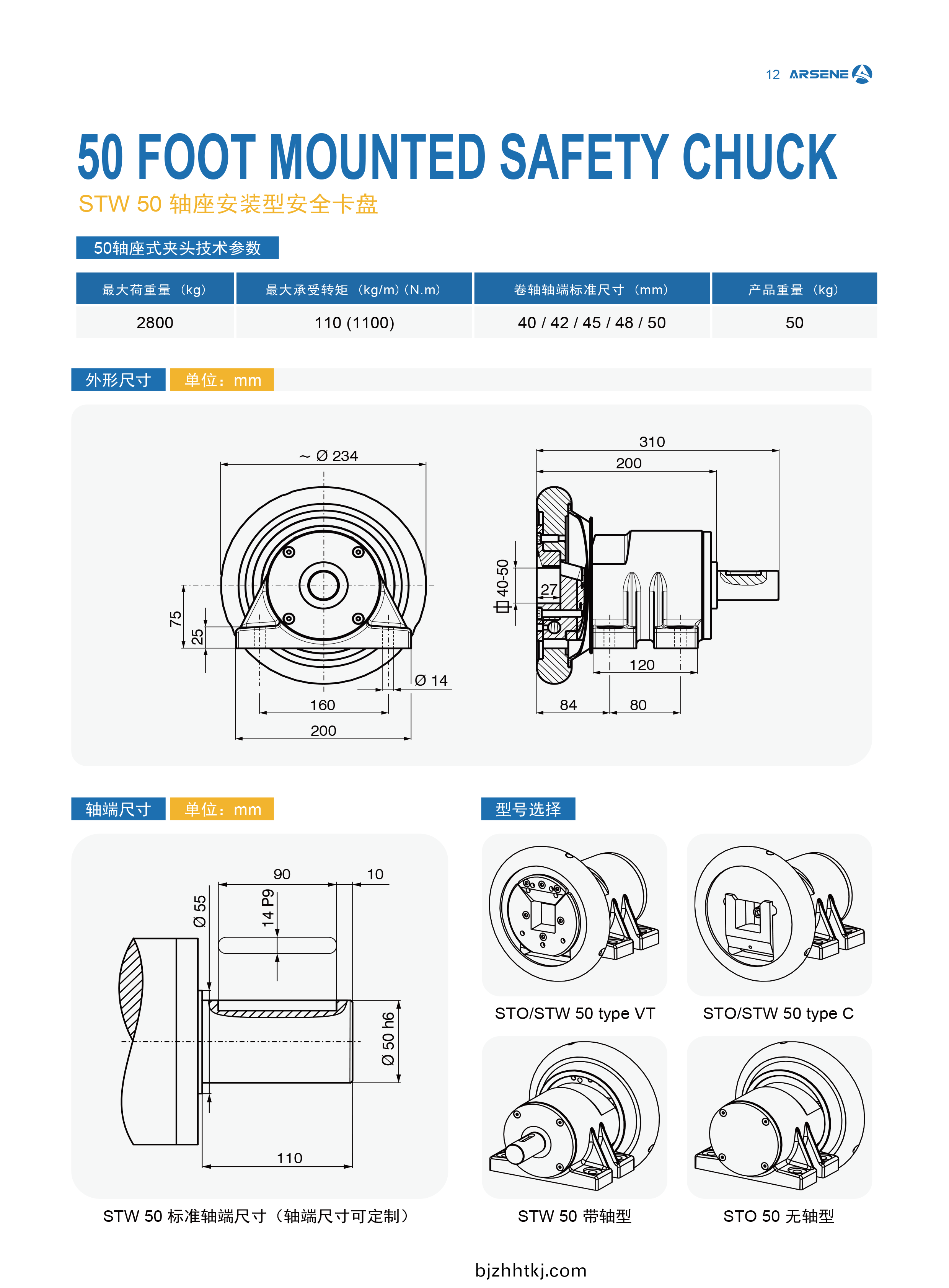 12 ARSENE

50 FOOT MOUNTED SAFETY CHUCK

STW 50 轴座安装型安全卡盘

50轴座式夹头技术参数

| 最大荷重量（kg） | 最大承受转矩（kg/m）(N.m) | 卷轴轴端标准尺寸（mm） | 产品重量（kg） |
|---|---|---|---|
| 2800 | 110 (1100) | 40 / 42 / 45 / 48 / 50 | 50 |

外形尺寸 单位：mm

~ Ø 234

75

25

Ø 14

160

200

310

200

40-50

27

120

84

80

轴端尺寸 单位：mm

90

10

Ø 55

14 P9

Ø 50 h6

110

STW 50 标准轴端尺寸（轴端尺寸可定制）

型号选择

STO/STW 50 type VT

STO/STW 50 type C

STW 50 带轴型

STO 50 无轴型

bjzhhtkj.com