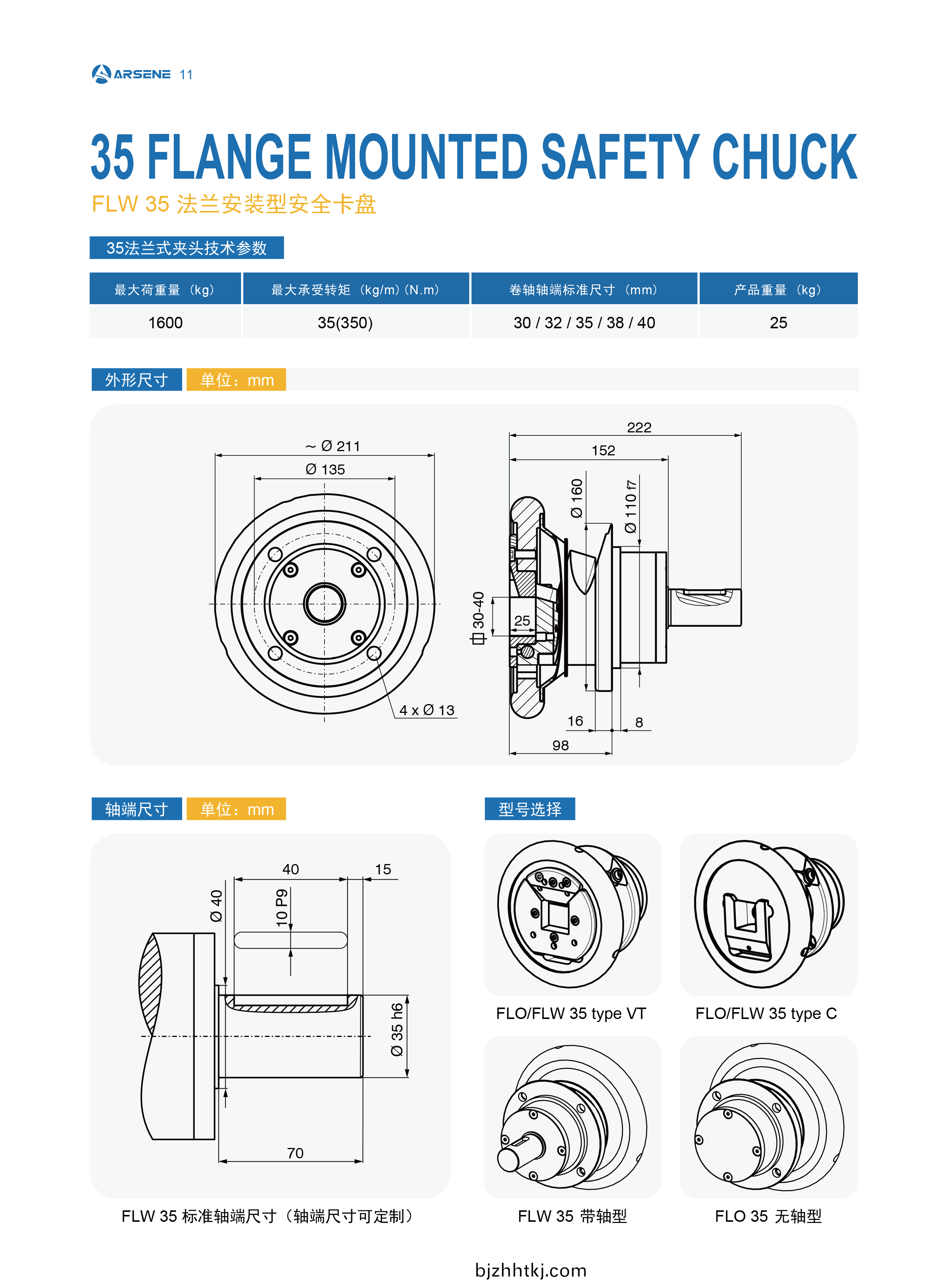 ARSENE 11

35 FLANGE MOUNTED SAFETY CHUCK

FLW 35 法兰安装型安全卡盘

35法兰式夹头技术参数

| 最大荷重量（kg） | 最大承受转矩（kg/m）(N.m) | 卷轴轴端标准尺寸（mm） | 产品重量（kg） |
|---|---|---|---|
| 1600 | 35(350) | 30 / 32 / 35 / 38 / 40 | 25 |

外形尺寸 单位：mm

~ Ø 211
Ø 135
4 x Ø 13
222
152
Ø 160
Ø 110 f7
30-40
25
16
8
98

轴端尺寸 单位：mm

40
15
Ø 40
10 P9
Ø 35 h6
70

FLW 35 标准轴端尺寸（轴端尺寸可定制）

型号选择

FLO/FLW 35 type VT

FLO/FLW 35 type C

FLW 35 带轴型

FLO 35 无轴型

bjzhhtkj.com